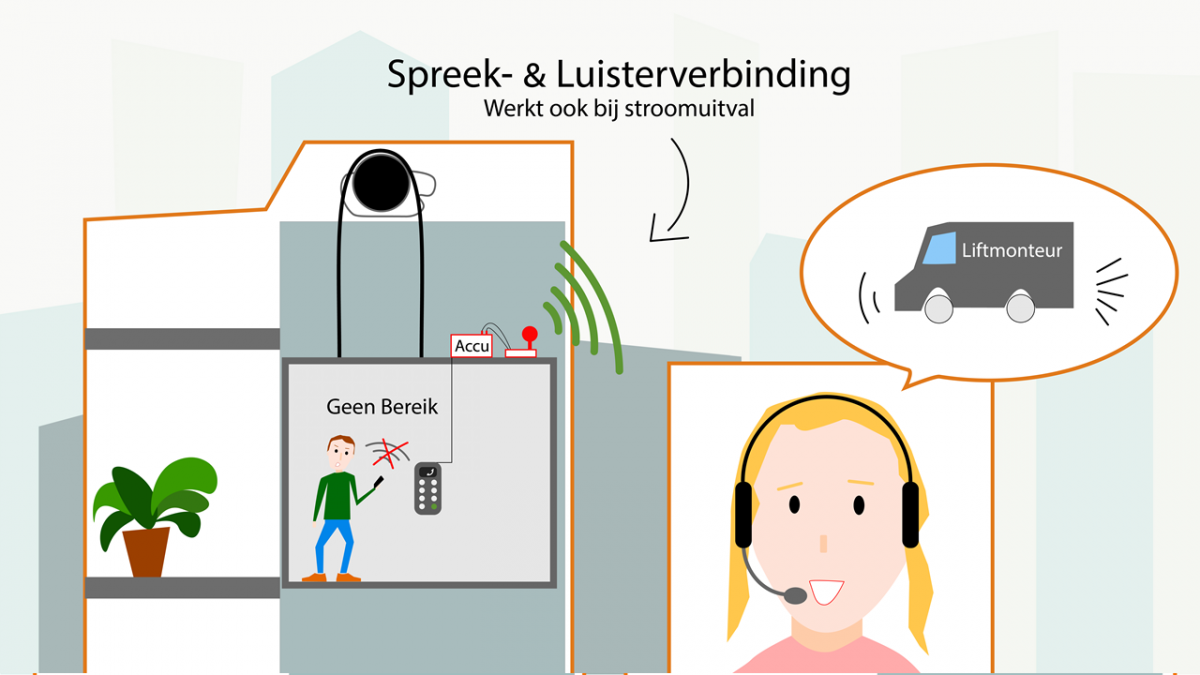 Spreek- & Luisterverbinding
Werkt ook bij stroomuitval

Liftmonteur

Accu

Geen Bereik